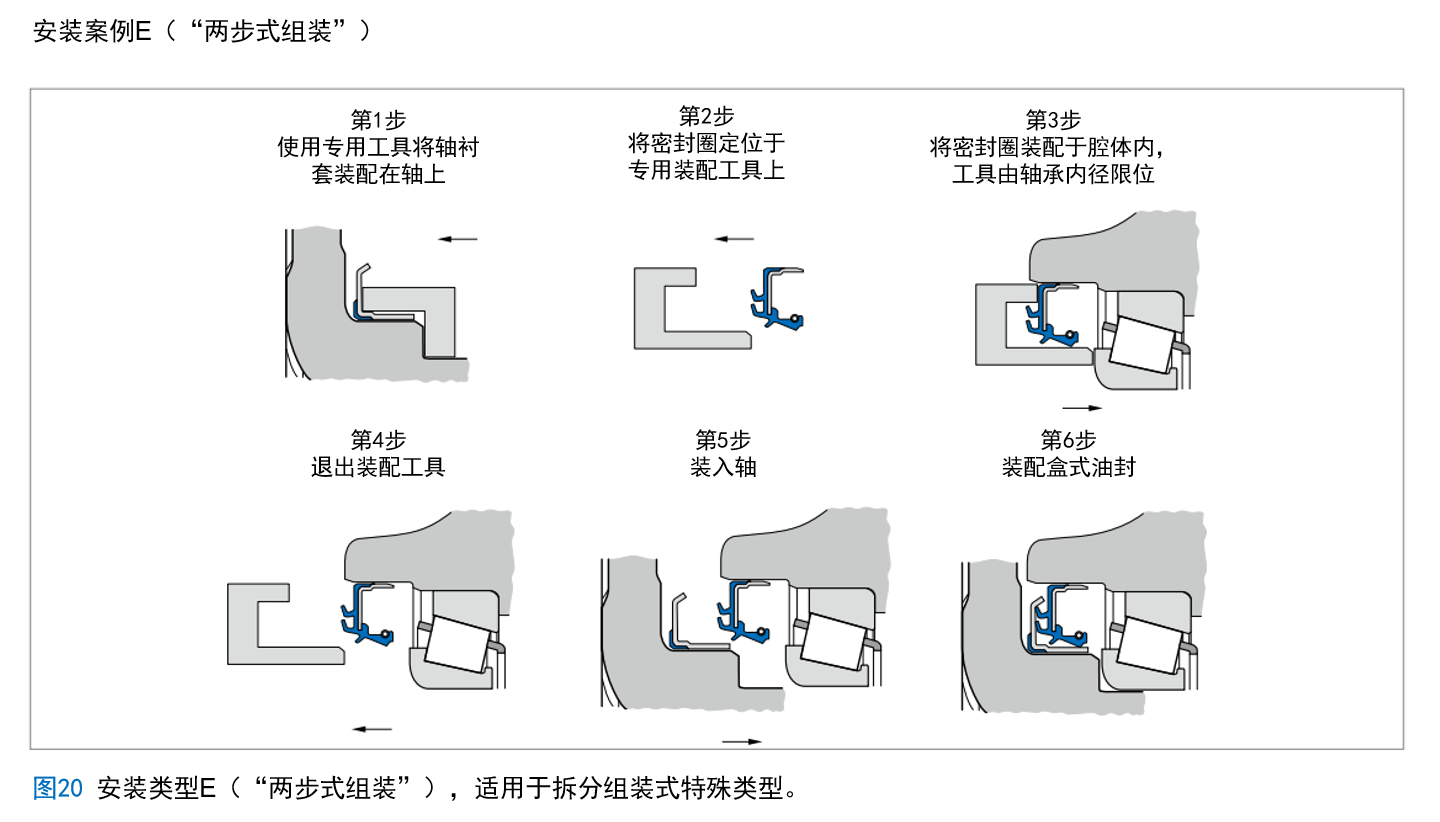 安装案例E（“两步式组装”）

第1步
使用专用工具将轴衬套装配在轴上

第2步
将密封圈定位于专用装配工具上

第3步
将密封圈装配于腔体内，工具由轴承内径限位

第4步
退出装配工具

第5步
装入轴

第6步
装配盒式油封

图20 安装类型E（“两步式组装”），适用于拆分组装式特殊类型。